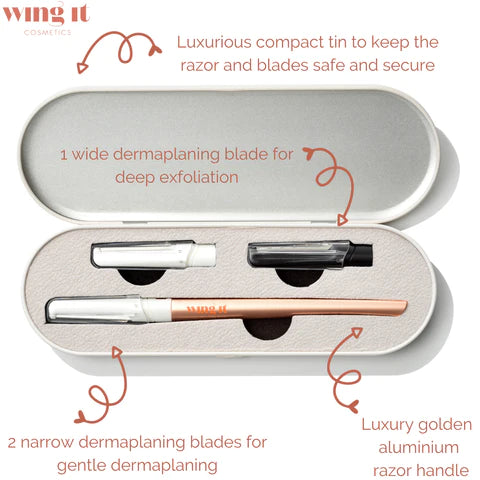 wing it
COSMETICS

Luxurious compact tin to keep the razor and blades safe and secure

1 wide dermaplaning blade for deep exfoliation

wing it

2 narrow dermaplaning blades for gentle dermaplaning

Luxury golden aluminium razor handle